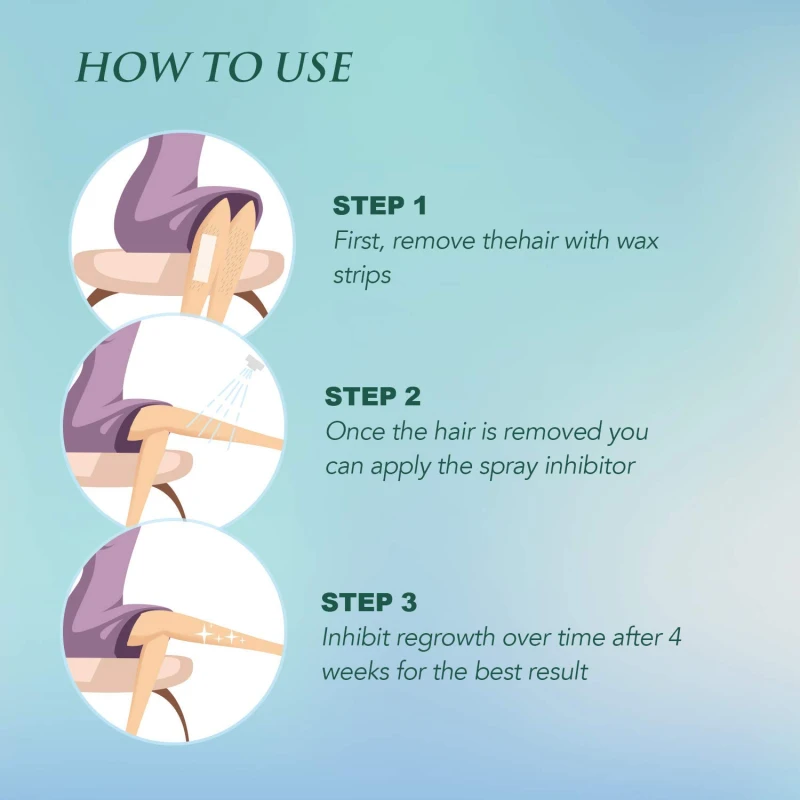 HOW TO USE

STEP 1
First, remove thehair with wax strips

STEP 2
Once the hair is removed you can apply the spray inhibitor

STEP 3
Inhibit regrowth over time after 4 weeks for the best result