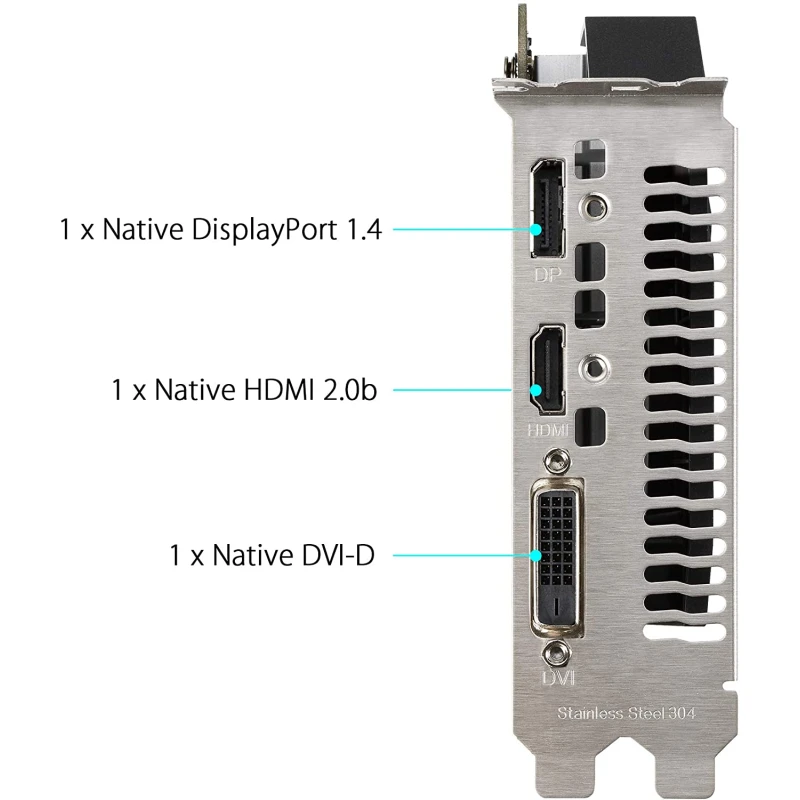 1 x Native DisplayPort 1.4

DP

1 x Native HDMI 2.0b

HDMI

1 x Native DVI-D

DVI

Stainless Steel 304