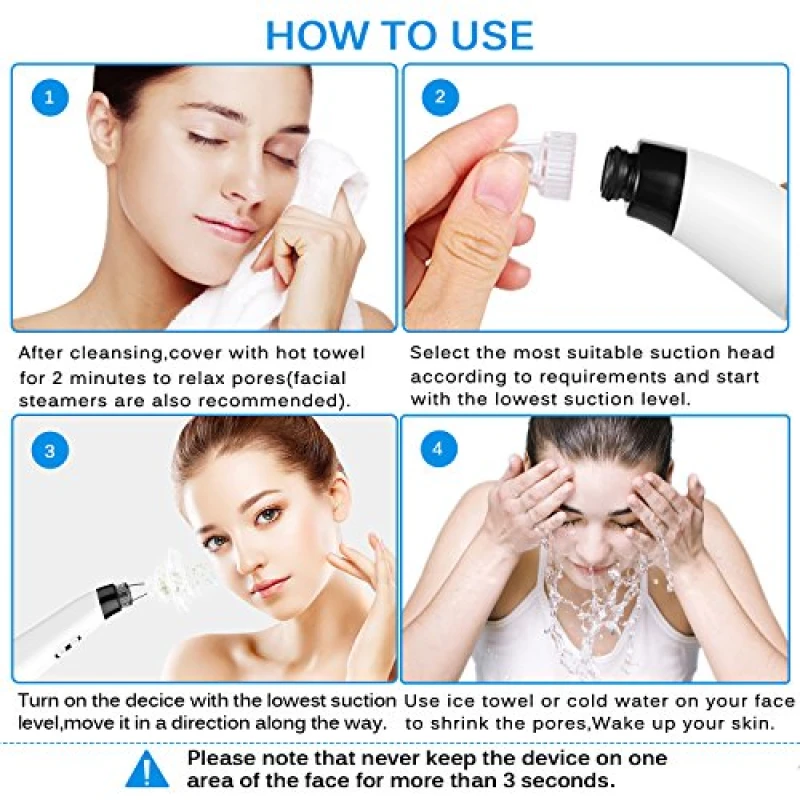 HOW TO USE

1

After cleansing,cover with hot towel for 2 minutes to relax pores(facial steamers are also recommended).

2

Select the most suitable suction head according to requirements and start with the lowest suction level.

3

Turn on the decice with the lowest suction level,move it in a direction along the way.

4

Use ice towel or cold water on your face to shrink the pores,Wake up your skin.

Please note that never keep the device on one area of the face for more than 3 seconds.