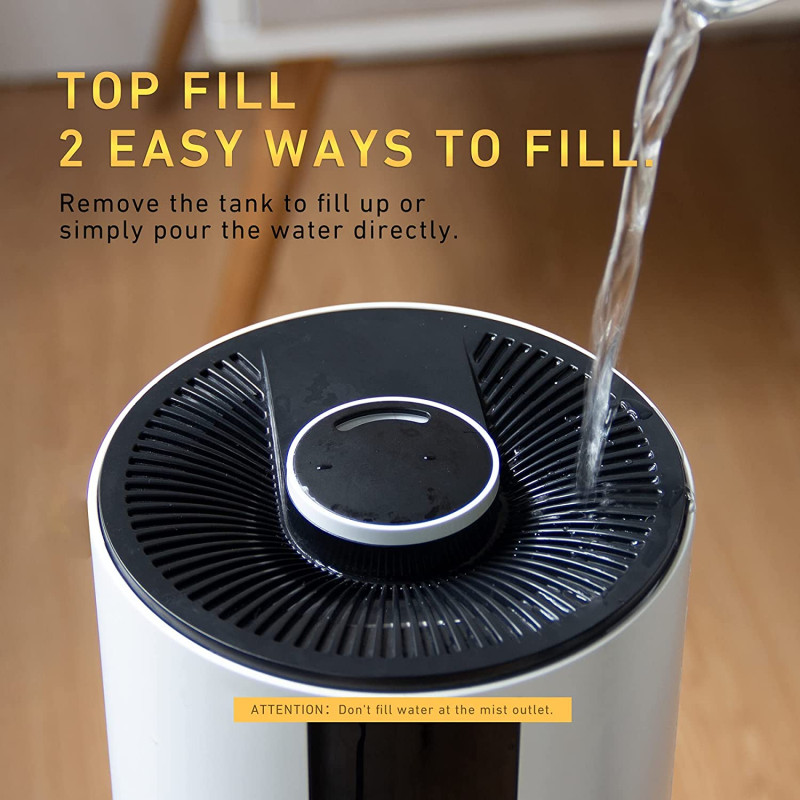 TOP FILL
2 EASY WAYS TO FILL.

Remove the tank to fill up or simply pour the water directly.

ATTENTION: Don't fill water at the mist outlet.