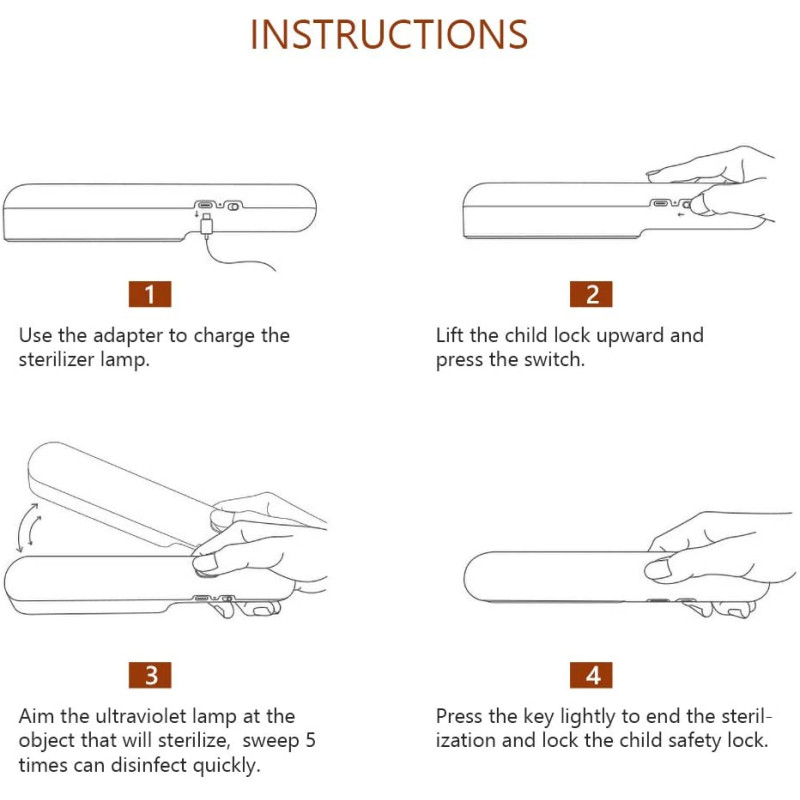 INSTRUCTIONS

1

Use the adapter to charge the sterilizer lamp.

2

Lift the child lock upward and press the switch.

3

Aim the ultraviolet lamp at the object that will sterilize, sweep 5 times can disinfect quickly.

4

Press the key lightly to end the sterilization and lock the child safety lock.