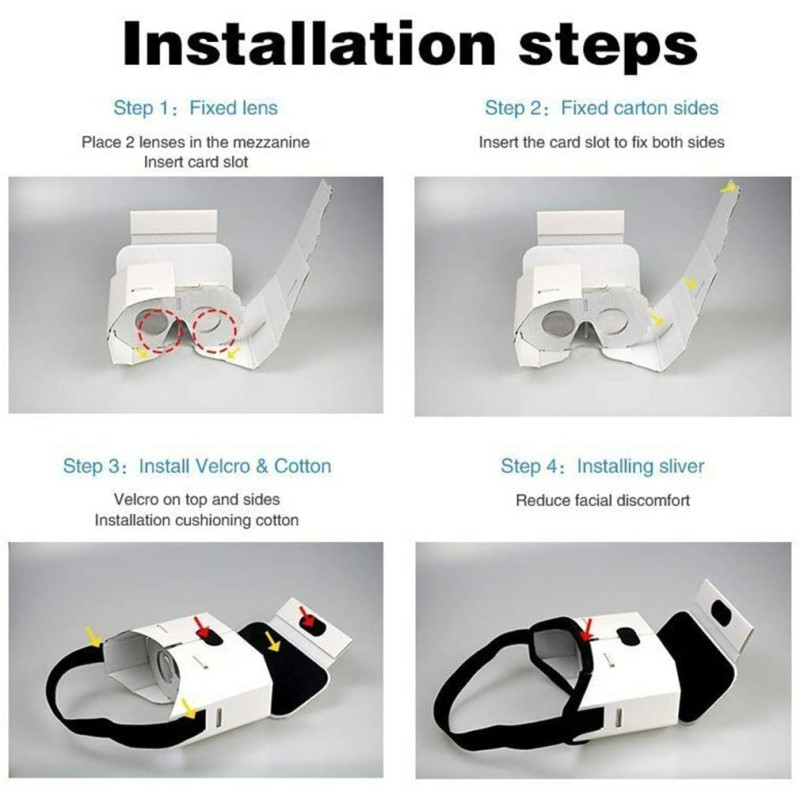 Installation steps

Step 1: Fixed lens

Place 2 lenses in the mezzanine
Insert card slot

Step 2: Fixed carton sides

Insert the card slot to fix both sides

Step 3: Install Velcro & Cotton

Velcro on top and sides
Installation cushioning cotton

Step 4: Installing sliver

Reduce facial discomfort