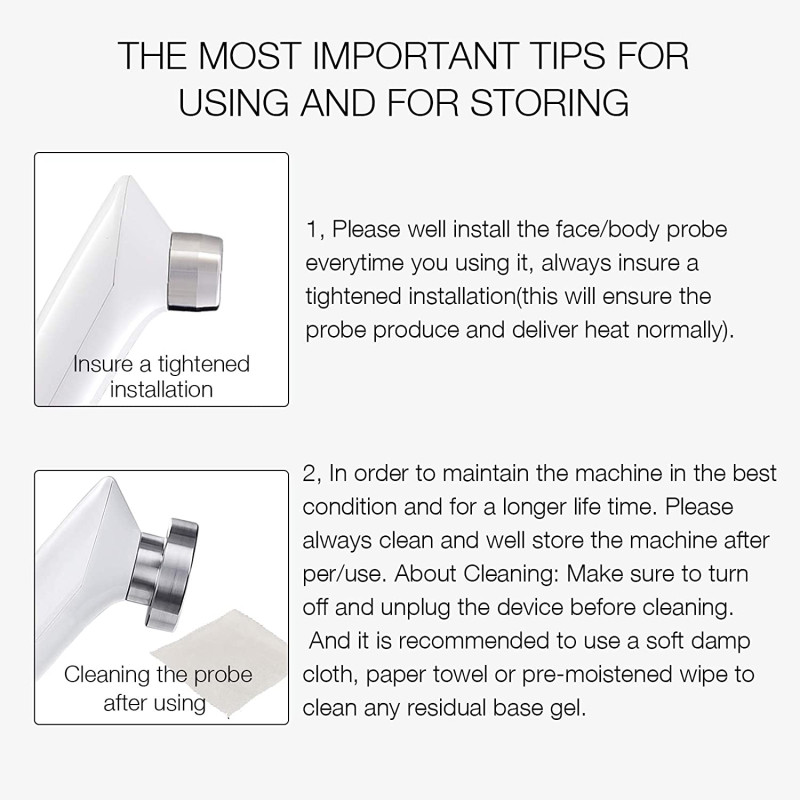 THE MOST IMPORTANT TIPS FOR USING AND FOR STORING

Insure a tightened installation

1, Please well install the face/body probe everytime you using it, always insure a tightened installation(this will ensure the probe produce and deliver heat normally).

Cleaning the probe after using

2, In order to maintain the machine in the best condition and for a longer life time. Please always clean and well store the machine after per/use. About Cleaning: Make sure to turn off and unplug the device before cleaning. And it is recommended to use a soft damp cloth, paper towel or pre-moistened wipe to clean any residual base gel.