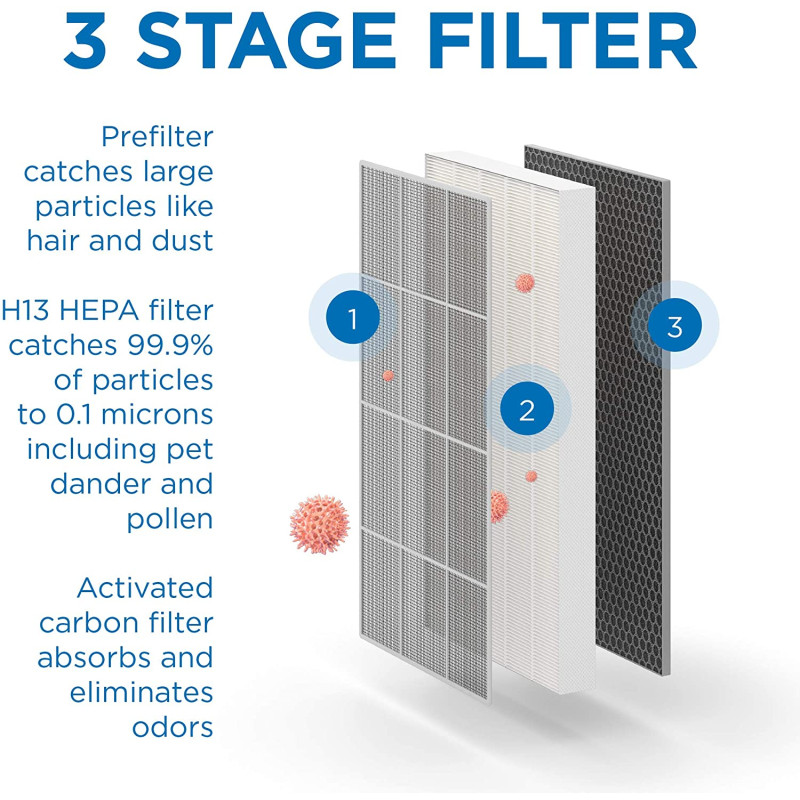 3 STAGE FILTER

Prefilter catches large particles like hair and dust

H13 HEPA filter catches 99.9% of particles to 0.1 microns including pet dander and pollen

Activated carbon filter absorbs and eliminates odors

1

2

3