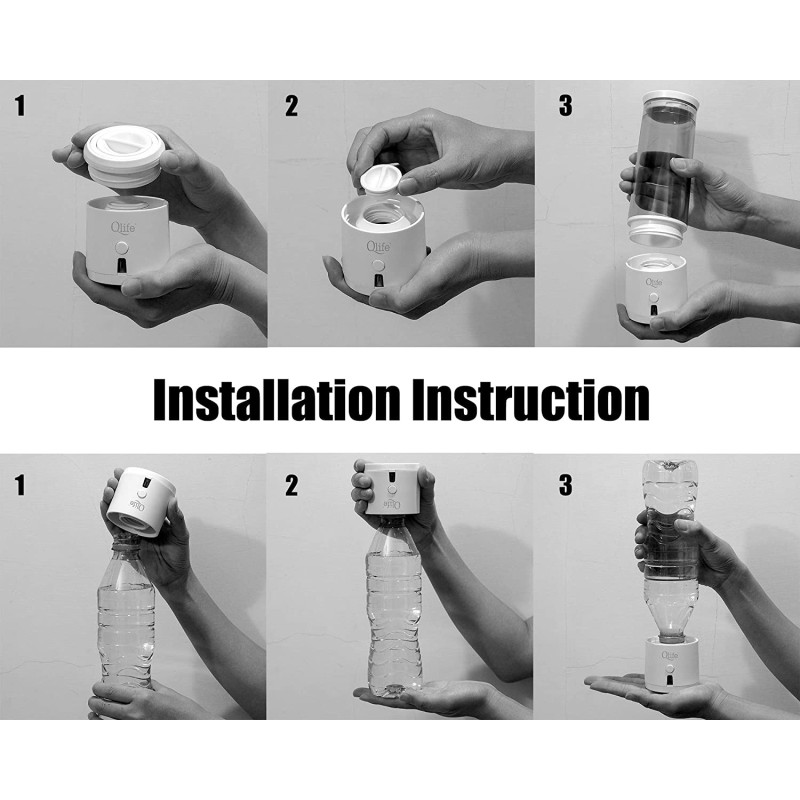 1

Qlife

2

Qlife

3

Installation Instruction

1

Qlife

2

3