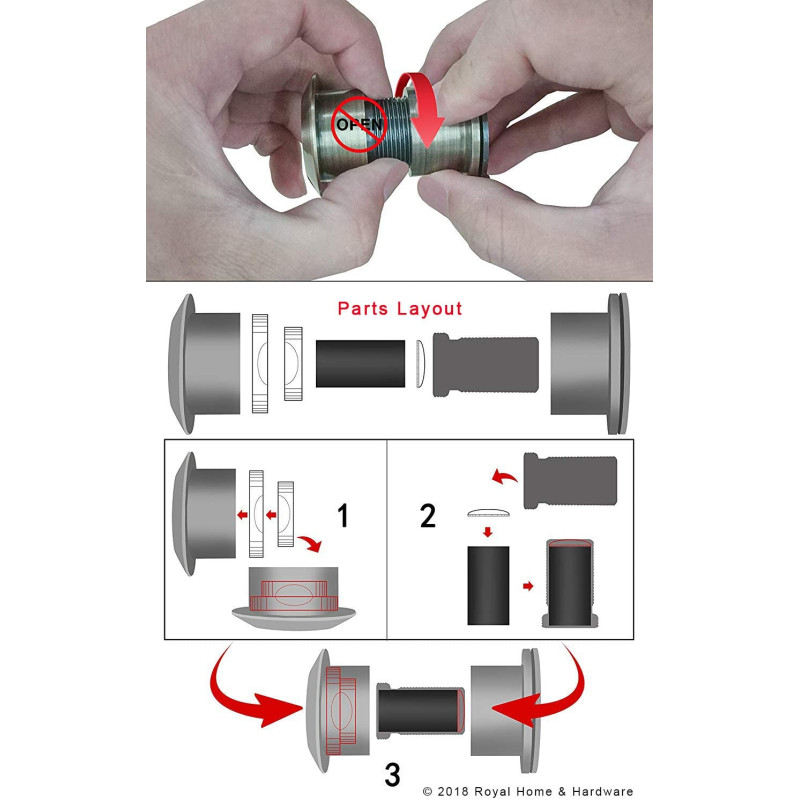 OPEN

Parts Layout

1

2

3

© 2018 Royal Home & Hardware