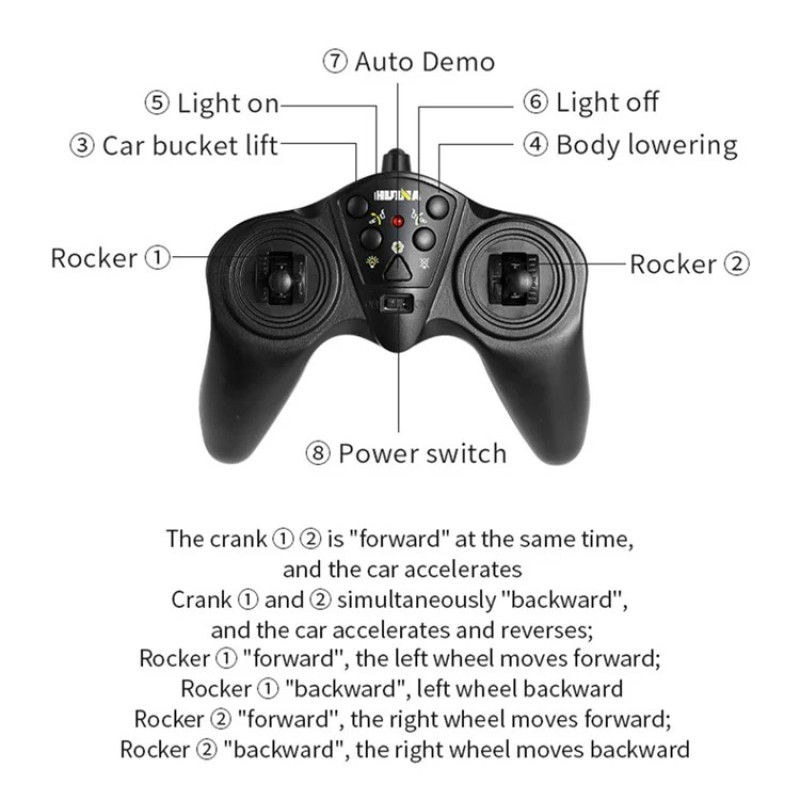 ⑦ Auto Demo
⑤ Light on
⑥ Light off
③ Car bucket lift
④ Body lowering
HUINA
Rocker ①
Rocker ②
⑧ Power switch

The crank ① ② is "forward" at the same time, and the car accelerates
Crank ① and ② simultaneously "backward", and the car accelerates and reverses;
Rocker ① "forward", the left wheel moves forward;
Rocker ① "backward", left wheel backward
Rocker ② "forward", the right wheel moves forward;
Rocker ② "backward", the right wheel moves backward